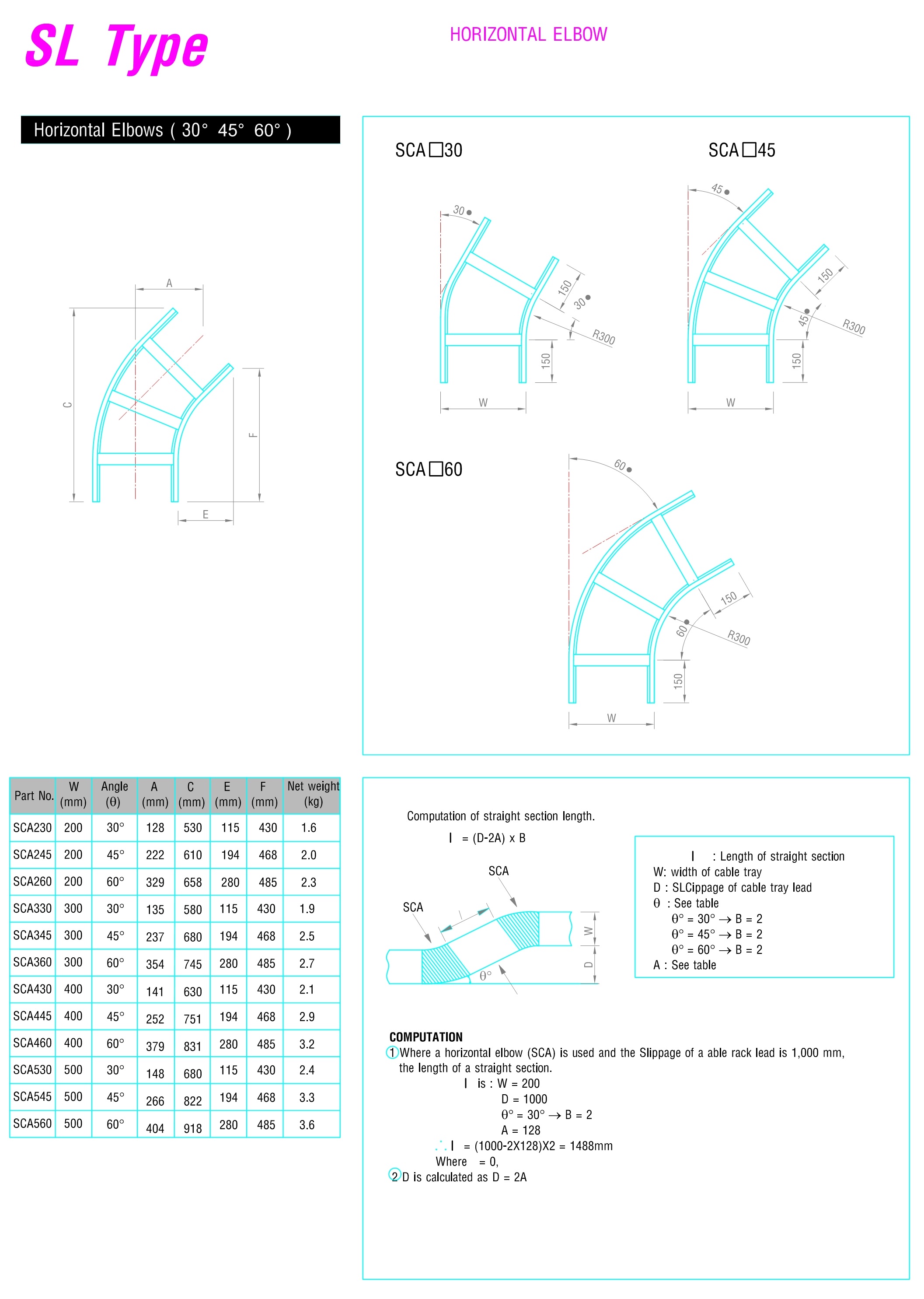 SL Type

HORIZONTAL ELBOW

Horizontal Elbows ( 30° 45° 60° )

A

C

F

E

SCA□30

30

150

30

R300

150

W

SCA□45

45

150

45

R300

150

W

SCA□60

60

150

60

R300

150

W

| Part No. | W (mm) | Angle (θ) | A (mm) | C (mm) | E (mm) | F (mm) | Net weight (kg) |
|---|---|---|---|---|---|---|---|
| SCA230 | 200 | 30° | 128 | 530 | 115 | 430 | 1.6 |
| SCA245 | 200 | 45° | 222 | 610 | 194 | 468 | 2.0 |
| SCA260 | 200 | 60° | 329 | 658 | 280 | 485 | 2.3 |
| SCA330 | 300 | 30° | 135 | 580 | 115 | 430 | 1.9 |
| SCA345 | 300 | 45° | 237 | 680 | 194 | 468 | 2.5 |
| SCA360 | 300 | 60° | 354 | 745 | 280 | 485 | 2.7 |
| SCA430 | 400 | 30° | 141 | 630 | 115 | 430 | 2.1 |
| SCA445 | 400 | 45° | 252 | 751 | 194 | 468 | 2.9 |
| SCA460 | 400 | 60° | 379 | 831 | 280 | 485 | 3.2 |
| SCA530 | 500 | 30° | 148 | 680 | 115 | 430 | 2.4 |
| SCA545 | 500 | 45° | 266 | 822 | 194 | 468 | 3.3 |
| SCA560 | 500 | 60° | 404 | 918 | 280 | 485 | 3.6 |

Computation of straight section length.

l = (D-2A) x B

SCA

SCA

W

D

θ°

l : Length of straight section
W: width of cable tray
D : SLCippage of cable tray lead
θ : See table
θ° = 30° → B = 2
θ° = 45° → B = 2
θ° = 60° → B = 2
A : See table

COMPUTATION
1 Where a horizontal elbow (SCA) is used and the Slippage of a able rack lead is 1,000 mm, the length of a straight section.
l is : W = 200
D = 1000
θ° = 30° → B = 2
A = 128
∴ l = (1000-2X128)X2 = 1488mm
Where = 0,
2 D is calculated as D = 2A